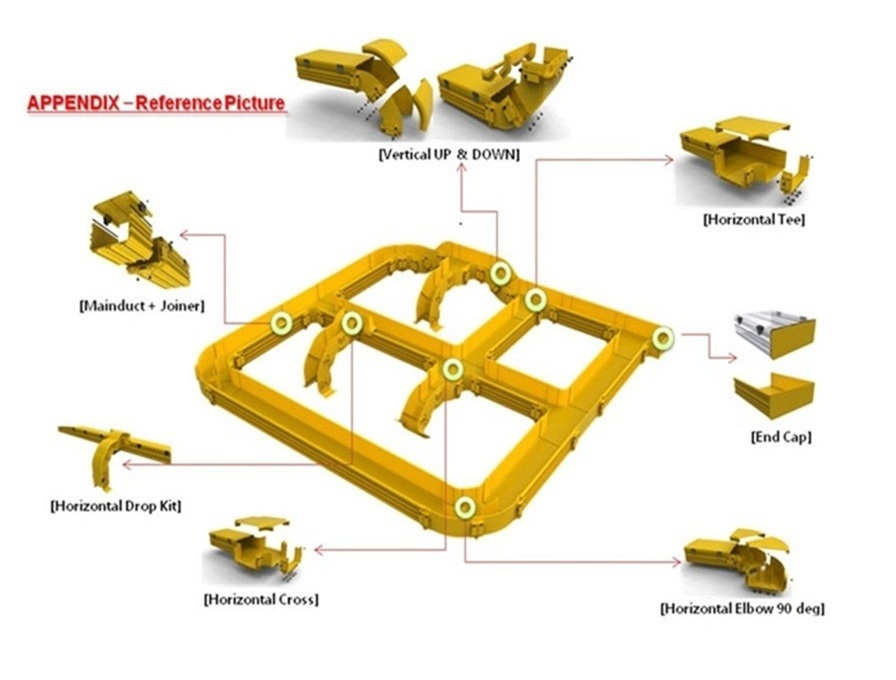 APPENDIX – Reference Picture

[Vertical UP & DOWN]

[Horizontal Tee]

[Mainduct + Joiner]

[End Cap]

[Horizontal Drop Kit]

[Horizontal Cross]

[Horizontal Elbow 90 deg]